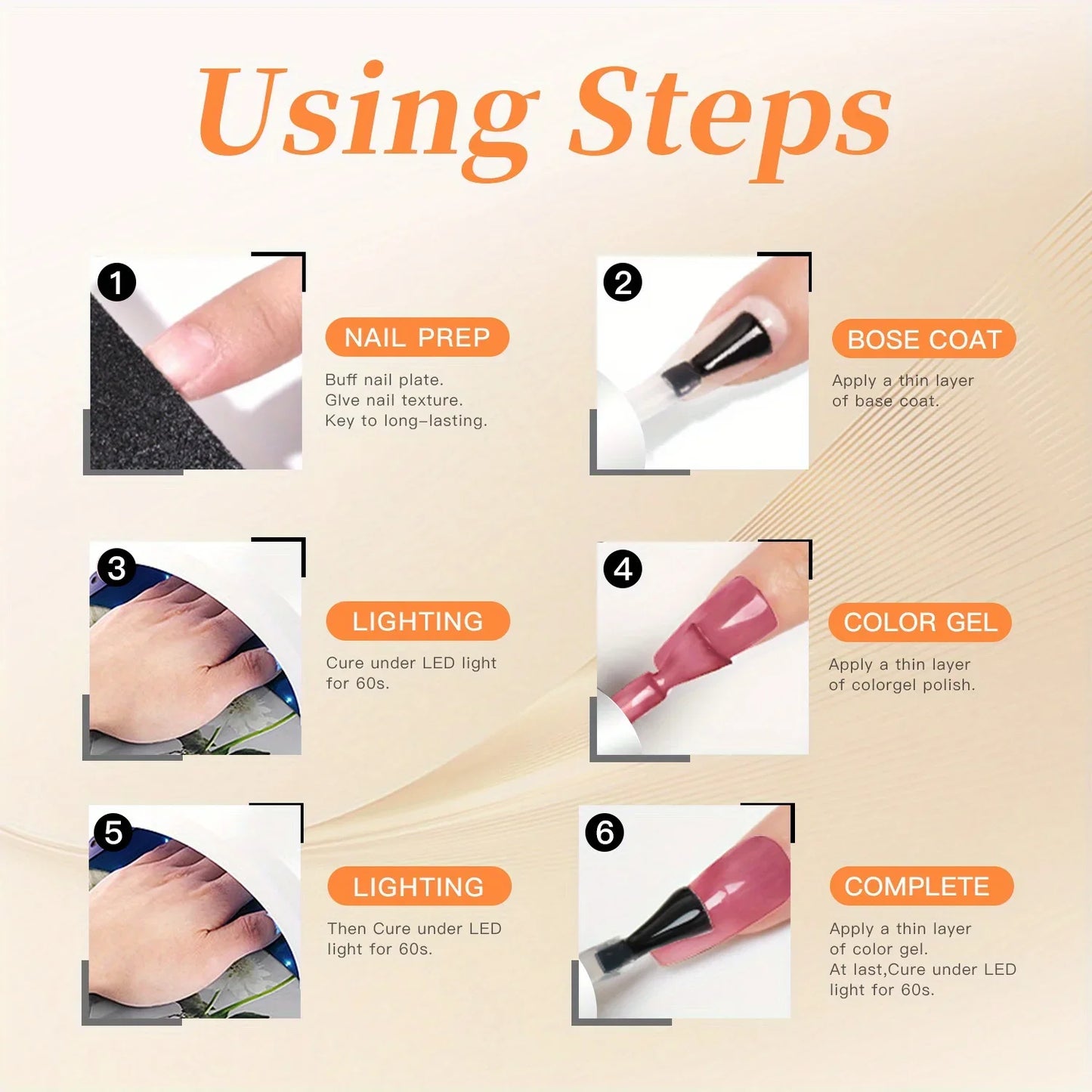 Using Steps

1

NAIL PREP

Buff nail plate.
Glve nail texture.
Key to long-lasting.

2

BOSE COAT

Apply a thin layer of base coat.

3

LIGHTING

Cure under LED light for 60s.

4

COLOR GEL

Apply a thin layer of colorgel polish.

5

LIGHTING

Then Cure under LED light for 60s.

6

COMPLETE

Apply a thin layer of color gel.
At last,Cure under LED light for 60s.